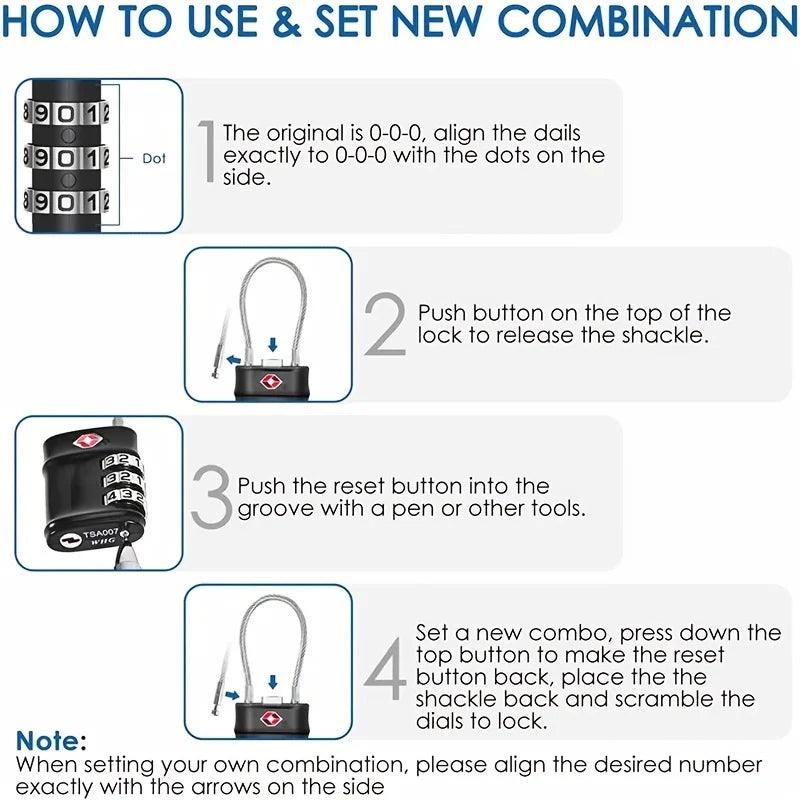 HOW TO USE & SET NEW COMBINATION

8 9 0 1 2
8 9 0 1 2
8 9 0 1 2
Dot

1 The original is 0-0-0, align the dails exactly to 0-0-0 with the dots on the side.

2 Push button on the top of the lock to release the shackle.

3 2 1
3 2 1
4 3 2
TSA007
WHG

3 Push the reset button into the groove with a pen or other tools.

4 Set a new combo, press down the top button to make the reset button back, place the the shackle back and scramble the dials to lock.

Note:
When setting your own combination, please align the desired number exactly with the arrows on the side